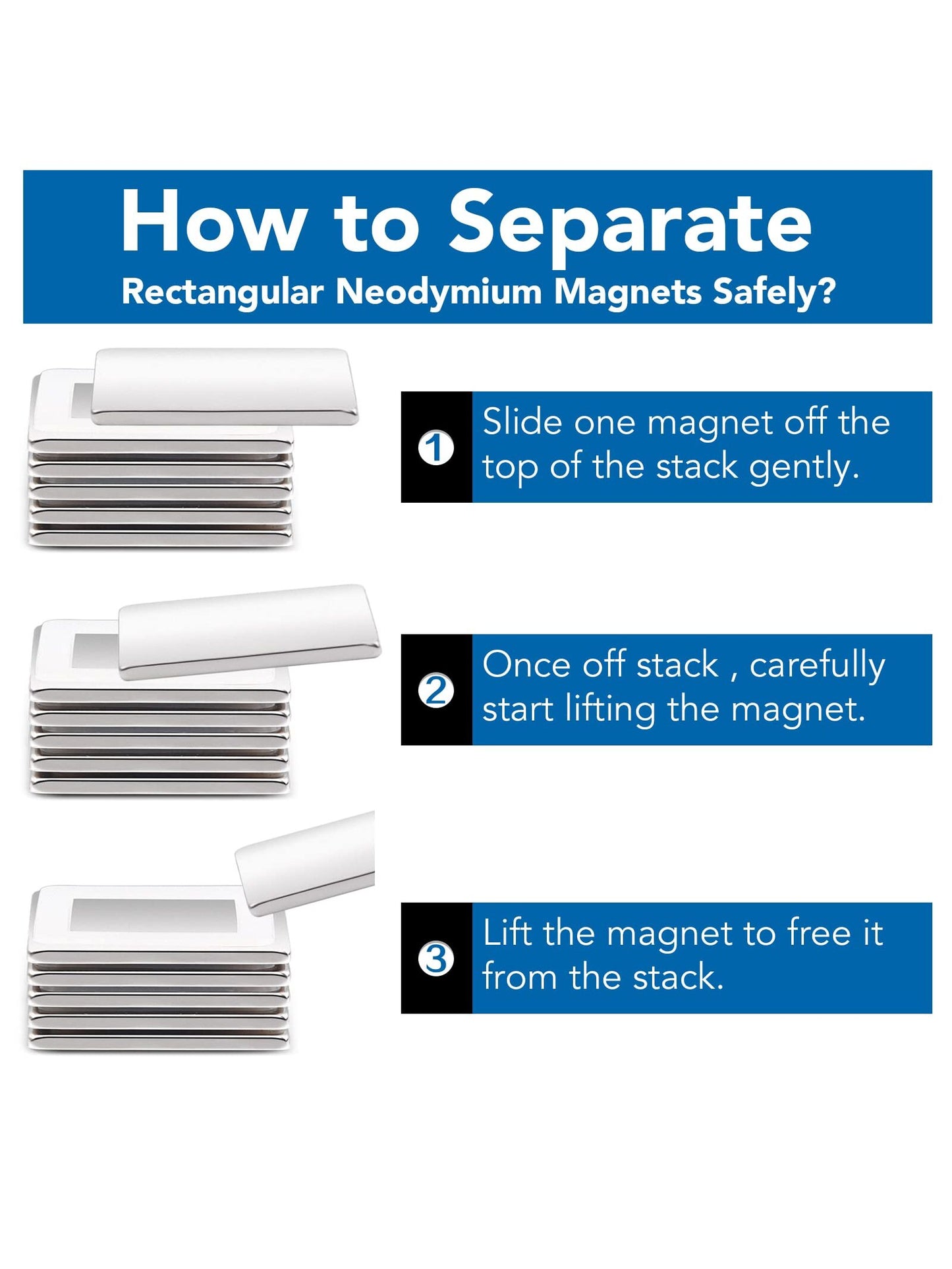 How to Separate
Rectangular Neodymium Magnets Safely?

1 Slide one magnet off the top of the stack gently.

2 Once off stack , carefully start lifting the magnet.

3 Lift the magnet to free it from the stack.