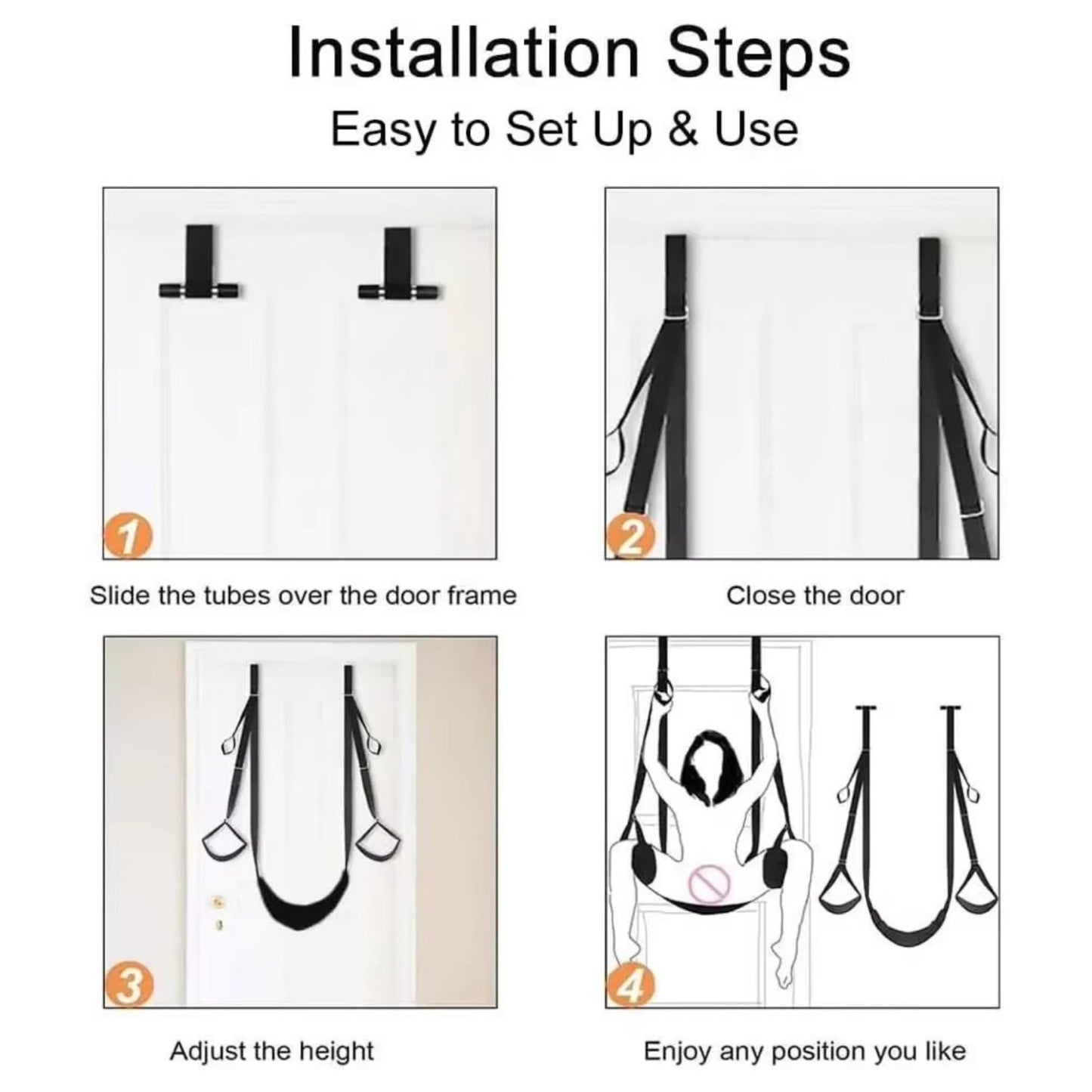 Installation Steps

Easy to Set Up & Use

1

Slide the tubes over the door frame

2

Close the door

3

Adjust the height

4

Enjoy any position you like