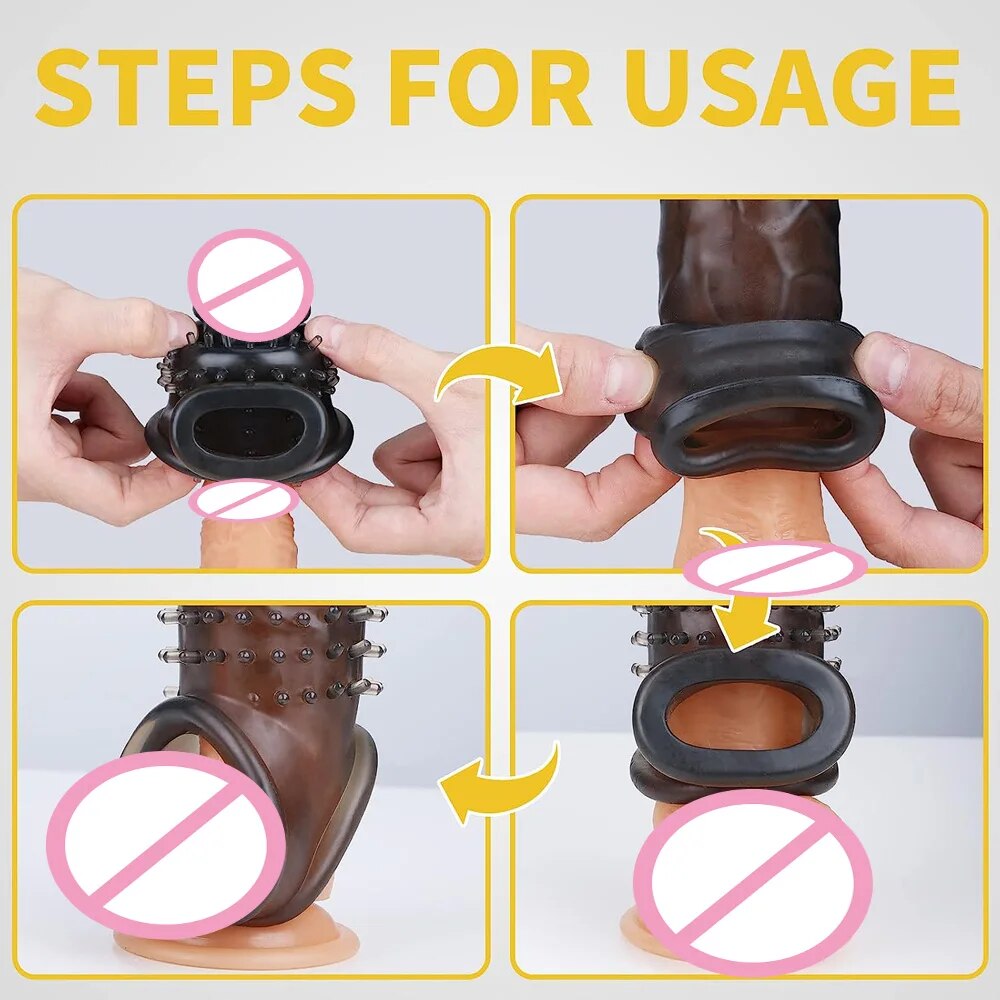 STEPS FOR USAGE