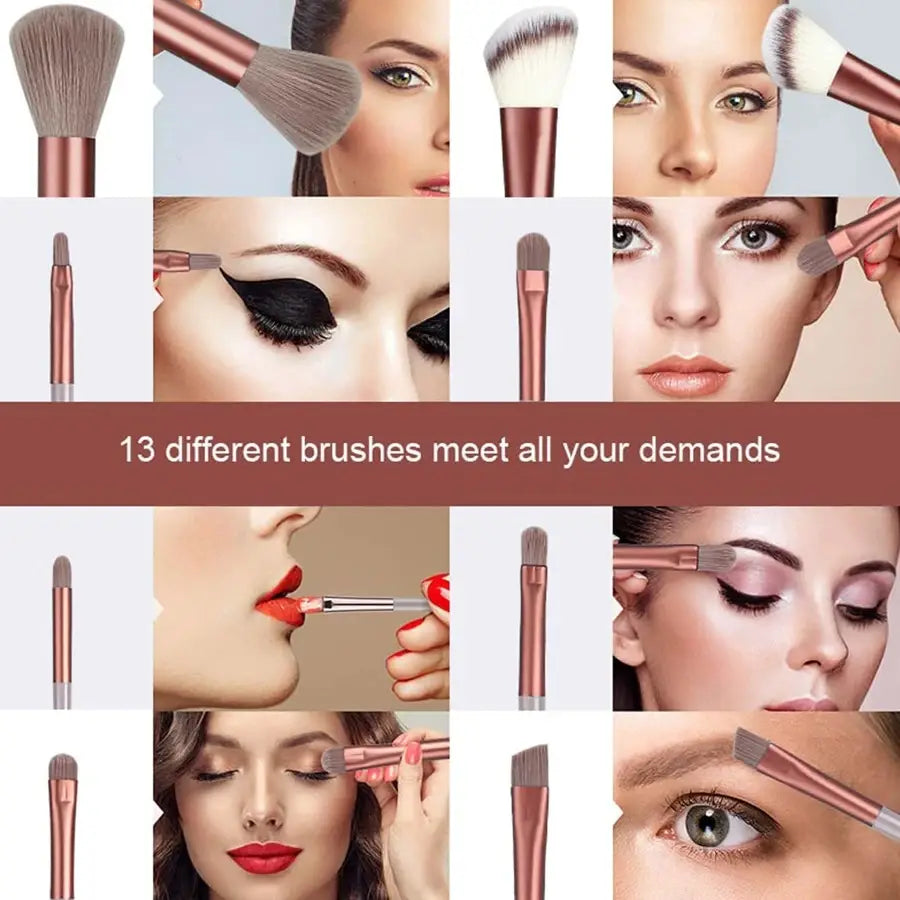 13 different brushes meet all your demands