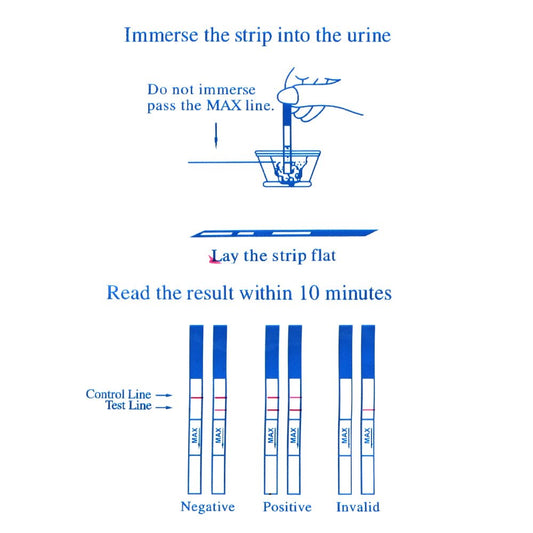 Immerse the strip into the urine

Do not immerse pass the MAX line.

Lay the strip flat

Read the result within 10 minutes

Control Line
Test Line

MAX MAX MAX MAX MAX MAX

Negative Positive Invalid