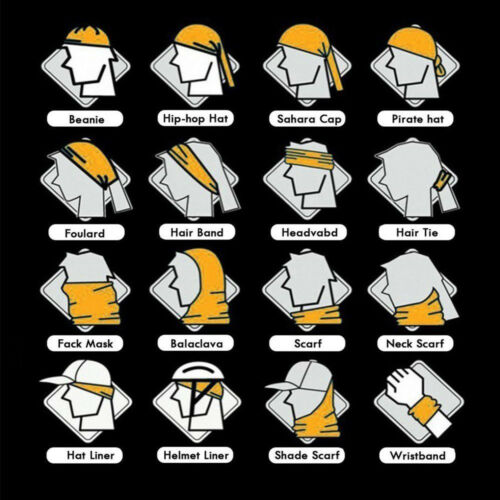 Beanie
Hip-hop Hat
Sahara Cap
Pirate hat

Foulard
Hair Band
Headvabd
Hair Tie

Fack Mask
Balaclava
Scarf
Neck Scarf

Hat Liner
Helmet Liner
Shade Scarf
Wristband