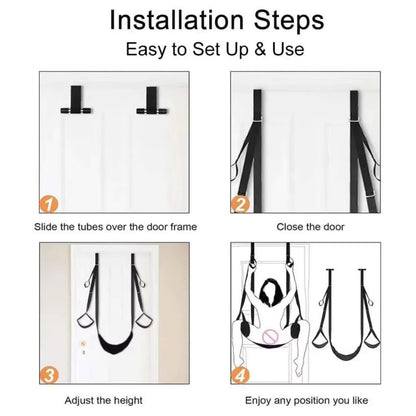 Installation Steps

Easy to Set Up & Use

1

Slide the tubes over the door frame

2

Close the door

3

Adjust the height

4

Enjoy any position you like